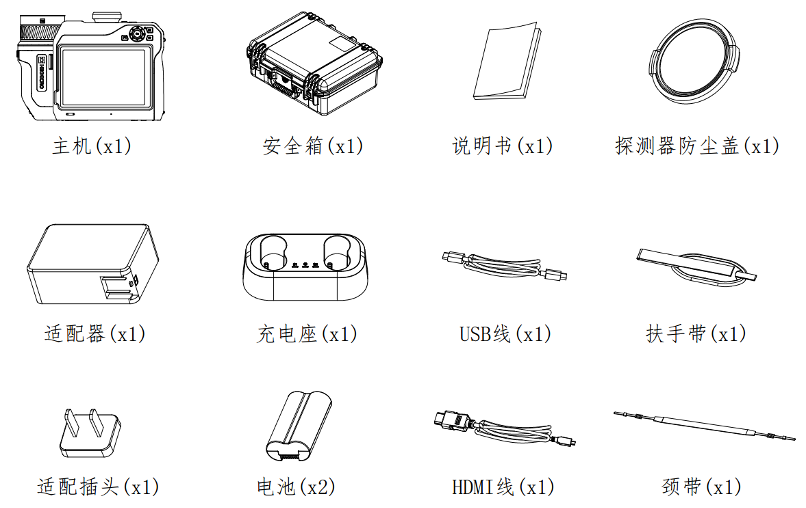 主机(x1)

安全箱(x1)

说明书(x1)

探测器防尘盖(x1)

适配器(x1)

充电座(x1)

USB线(x1)

扶手带(x1)

适配插头(x1)

电池(x2)

HDMI线(x1)

颈带(x1)